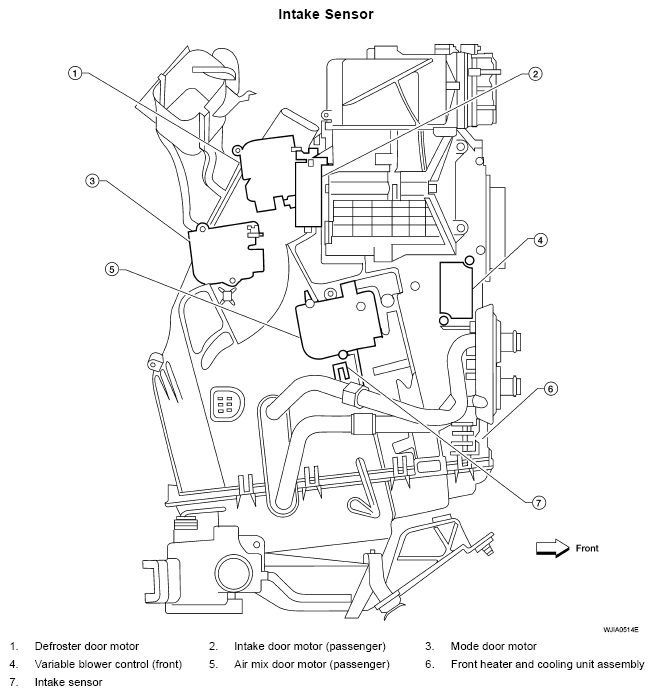 Intake Sensor

1
2
3
4
5
6
7

Front

WJIA0514E

1. Defroster door motor
2. Intake door motor (passenger)
3. Mode door motor
4. Variable blower control (front)
5. Air mix door motor (passenger)
6. Front heater and cooling unit assembly
7. Intake sensor