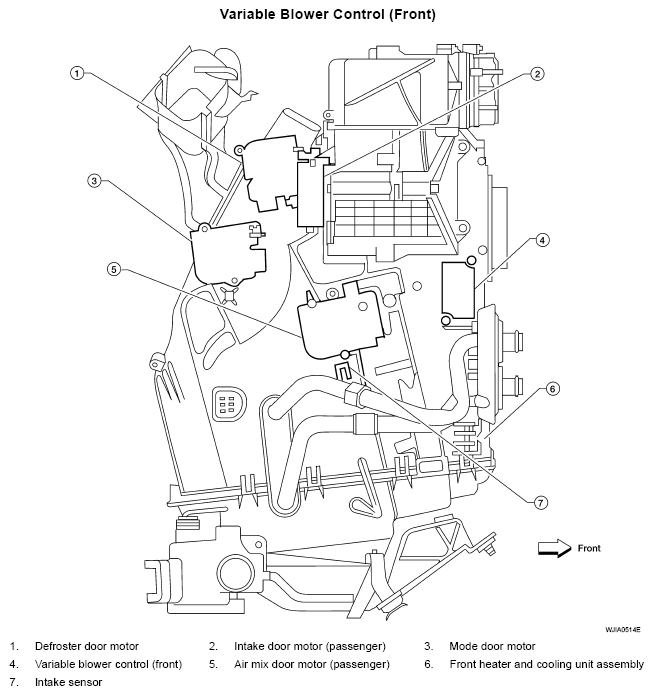 Variable Blower Control (Front)

1

2

3

4

5

6

7

Front

WJIA0514E

1. Defroster door motor
2. Intake door motor (passenger)
3. Mode door motor
4. Variable blower control (front)
5. Air mix door motor (passenger)
6. Front heater and cooling unit assembly
7. Intake sensor