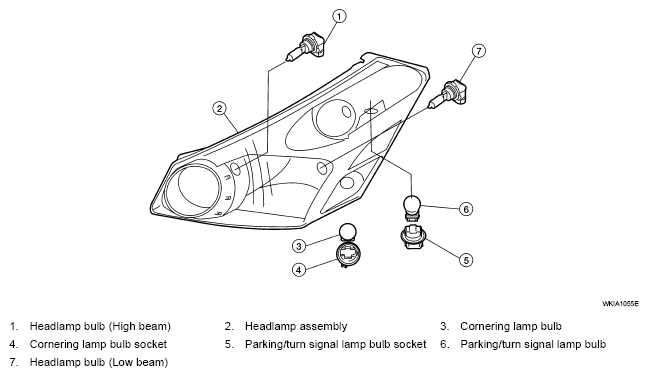 1
7
2
6
3
5
4

WKIA1055E

1. Headlamp bulb (High beam)
2. Headlamp assembly
3. Cornering lamp bulb
4. Cornering lamp bulb socket
5. Parking/turn signal lamp bulb socket
6. Parking/turn signal lamp bulb
7. Headlamp bulb (Low beam)