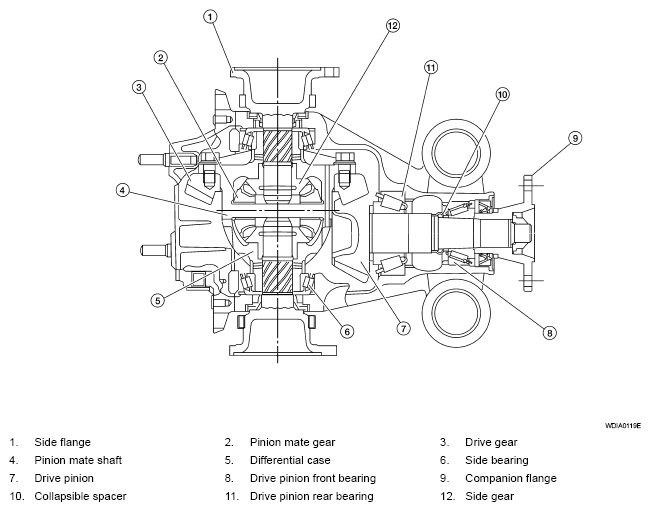 1
12
2
11
3
10
9
4
5
6
7
8

WDIA0119E

1. Side flange
2. Pinion mate gear
3. Drive gear
4. Pinion mate shaft
5. Differential case
6. Side bearing
7. Drive pinion
8. Drive pinion front bearing
9. Companion flange
10. Collapsible spacer
11. Drive pinion rear bearing
12. Side gear