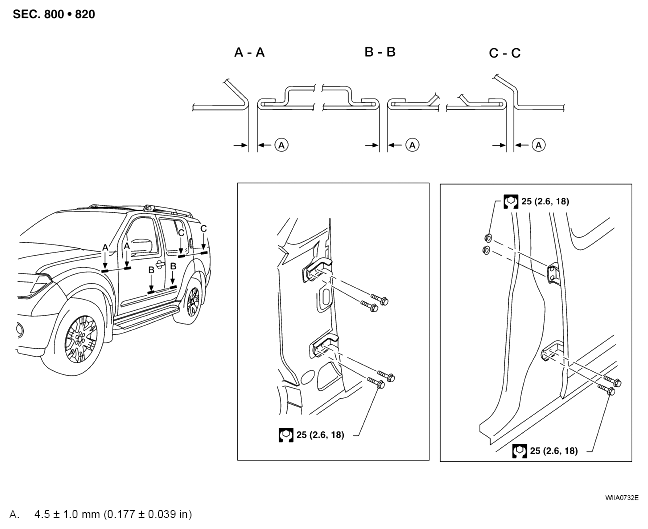 SEC. 800 • 820

A - A

B - B

C - C

A

A

A

A

A

B

B

C

C

25 (2.6, 18)

25 (2.6, 18)

25 (2.6, 18)

WIIA0732E

A. 4.5 ± 1.0 mm (0.177 ± 0.039 in)