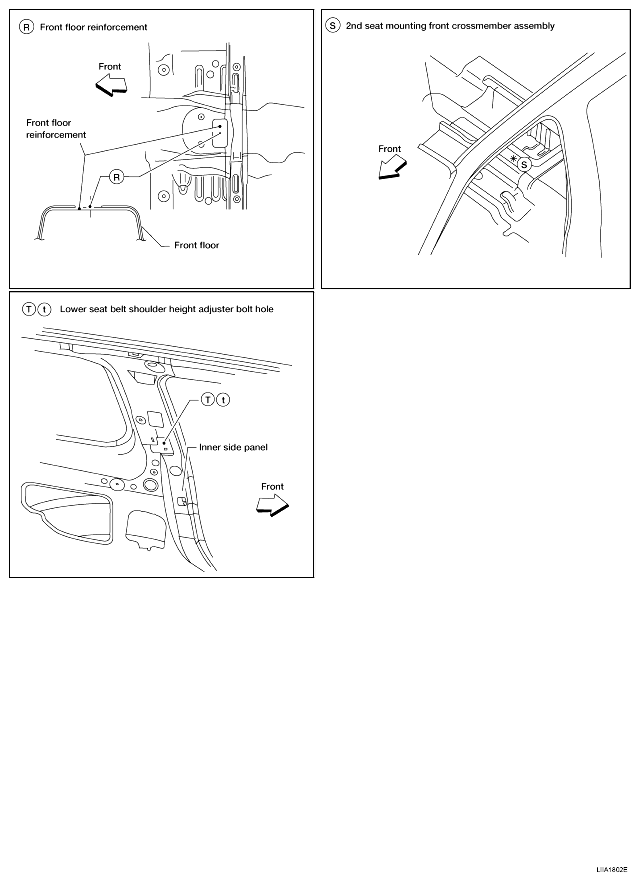 R Front floor reinforcement

Front

Front floor reinforcement

R

Front floor

S 2nd seat mounting front crossmember assembly

Front

S

T t Lower seat belt shoulder height adjuster bolt hole

T t

Inner side panel

Front

LIIA1802E