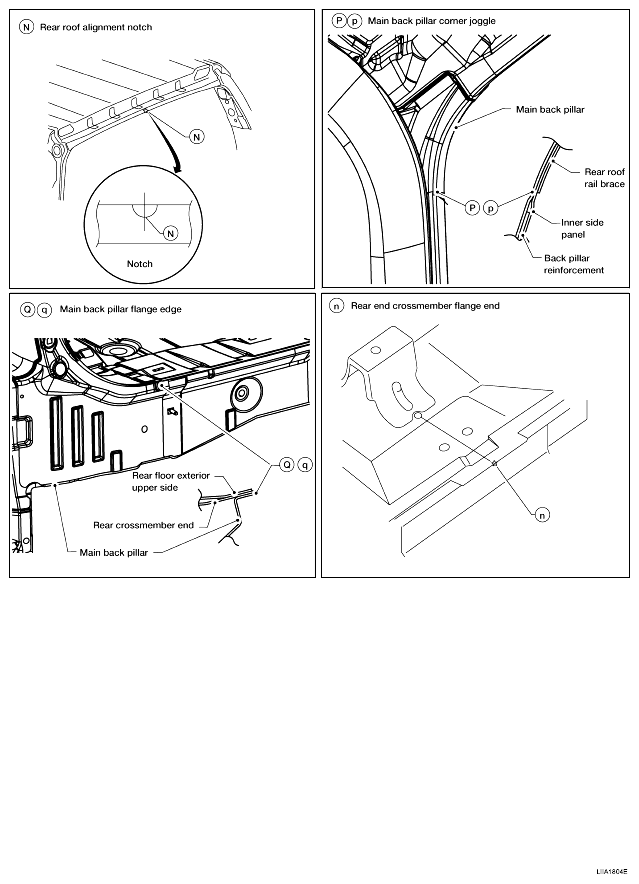 N Rear roof alignment notch

N

N

Notch

P p Main back pillar corner joggle

Main back pillar

Rear roof rail brace

P p

Inner side panel

Back pillar reinforcement

Q q Main back pillar flange edge

Q q

Rear floor exterior upper side

Rear crossmember end

Main back pillar

n Rear end crossmember flange end

n

LIIA1804E