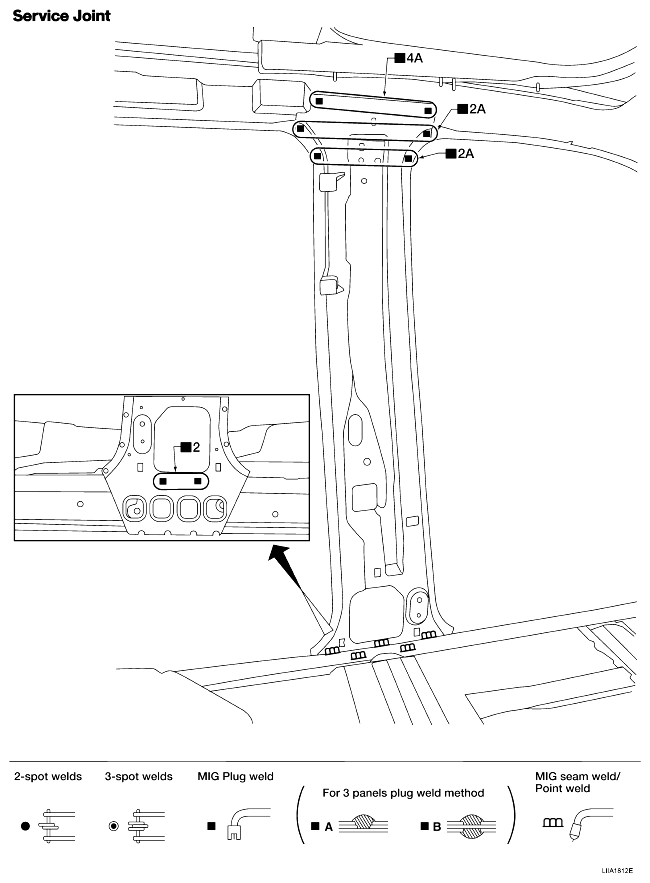 Service Joint

■4A

■2A

■2A

■2

2-spot welds

3-spot welds

MIG Plug weld

For 3 panels plug weld method

■ A

■ B

MIG seam weld/ Point weld

LIIA1812E