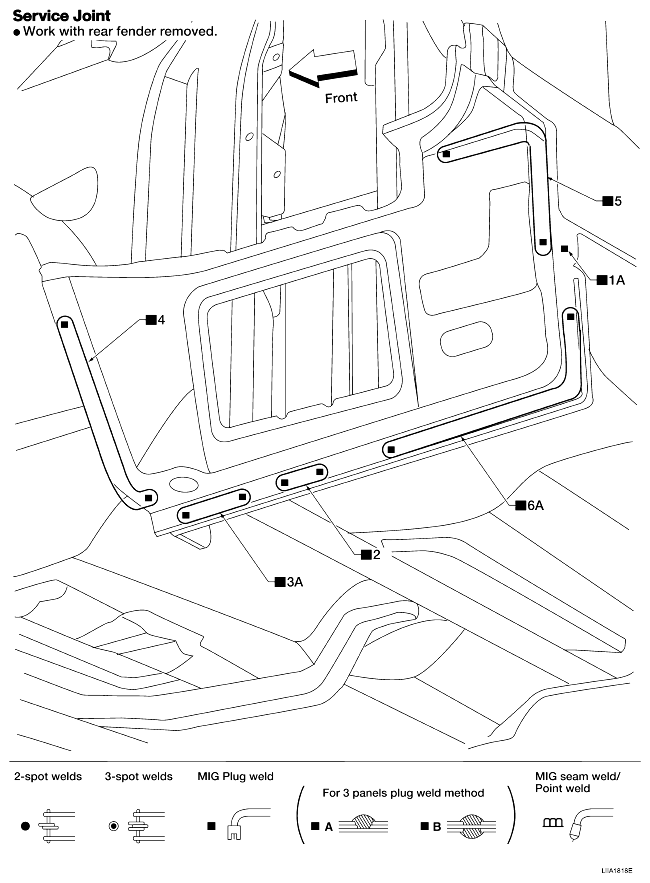 Service Joint
● Work with rear fender removed.

Front

■5

■1A

■4

■6A

■2

■3A

2-spot welds

3-spot welds

MIG Plug weld

For 3 panels plug weld method

■ A

■ B

MIG seam weld/ Point weld

LIIA1818E