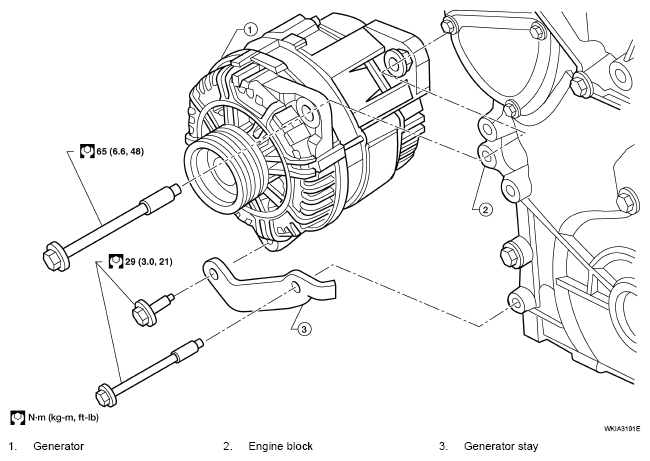 1

65 (6.6, 48)

2

29 (3.0, 21)

3

N·m (kg-m, ft-lb)

WKIA3191E

1. Generator
2. Engine block
3. Generator stay