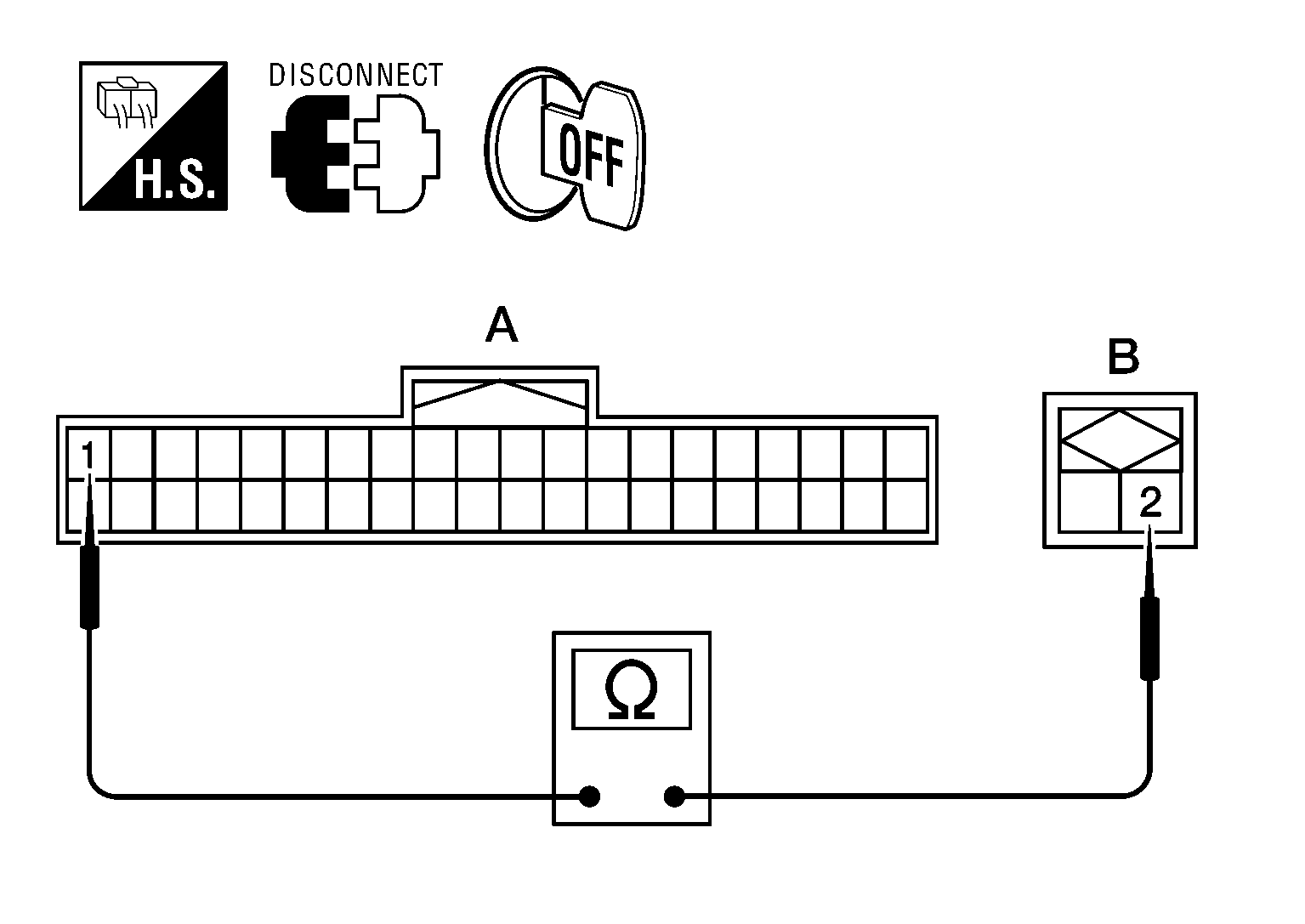 H.S.

DISCONNECT

OFF

A

B

1

2

Ω