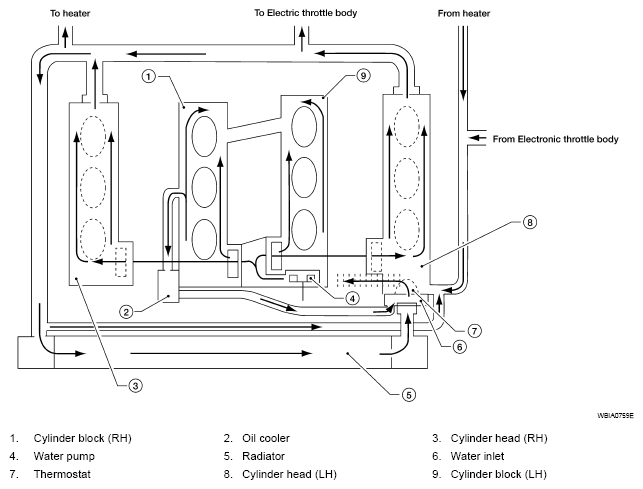 To heater

To Electric throttle body

From heater

From Electronic throttle body

1

9

8

2

4

7

6

3

5

WBIA0759E

1. Cylinder block (RH)
2. Oil cooler
3. Cylinder head (RH)
4. Water pump
5. Radiator
6. Water inlet
7. Thermostat
8. Cylinder head (LH)
9. Cylinder block (LH)