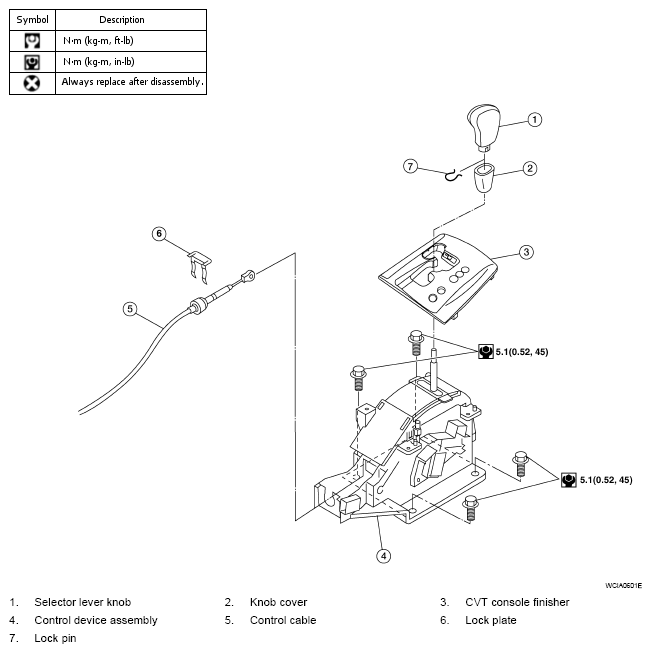 | Symbol | Description |
|---|---|
| | N·m (kg-m, ft-lb) |
| | N·m (kg-m, in-lb) |
| | Always replace after disassembly. |

1
7
2
6
3
5
5.1(0.52, 45)
5.1(0.52, 45)
4

WCIA0601E

1. Selector lever knob
2. Knob cover
3. CVT console finisher
4. Control device assembly
5. Control cable
6. Lock plate
7. Lock pin