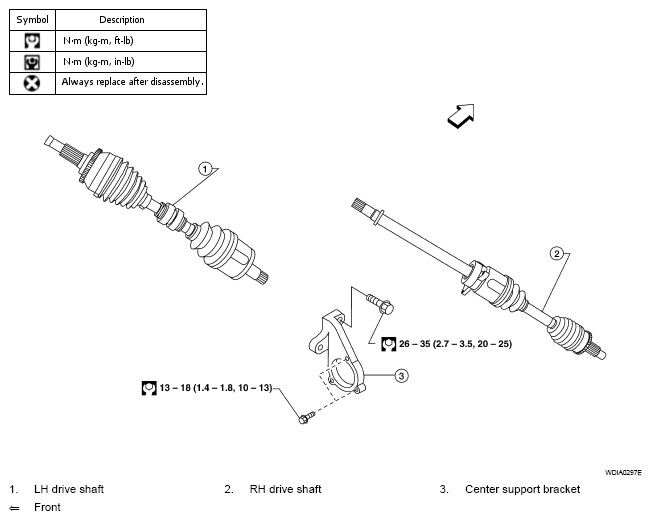 | Symbol | Description |
|---|---|
|  | N·m (kg-m, ft-lb) |
|  | N·m (kg-m, in-lb) |
|  | Always replace after disassembly. |

1

2

26 – 35 (2.7 – 3.5, 20 – 25)

3

13 – 18 (1.4 – 1.8, 10 – 13)

WDIA0297E

1. LH drive shaft 2. RH drive shaft 3. Center support bracket

⇐ Front