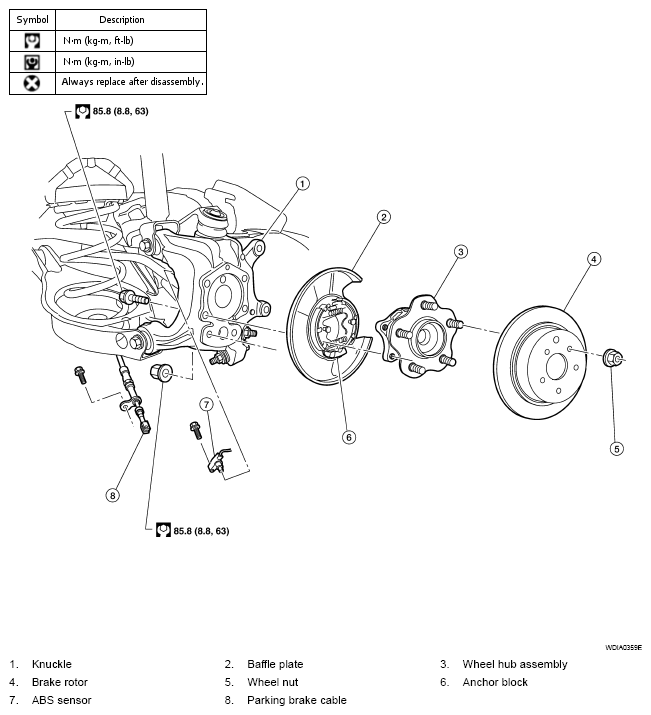 | Symbol | Description |
|---|---|
|  | N·m (kg-m, ft-lb) |
|  | N·m (kg-m, in-lb) |
|  | Always replace after disassembly. |

85.8 (8.8, 63)

1

2

3

4

5

6

7

8

85.8 (8.8, 63)

WDIA0359E

1. Knuckle
2. Baffle plate
3. Wheel hub assembly
4. Brake rotor
5. Wheel nut
6. Anchor block
7. ABS sensor
8. Parking brake cable