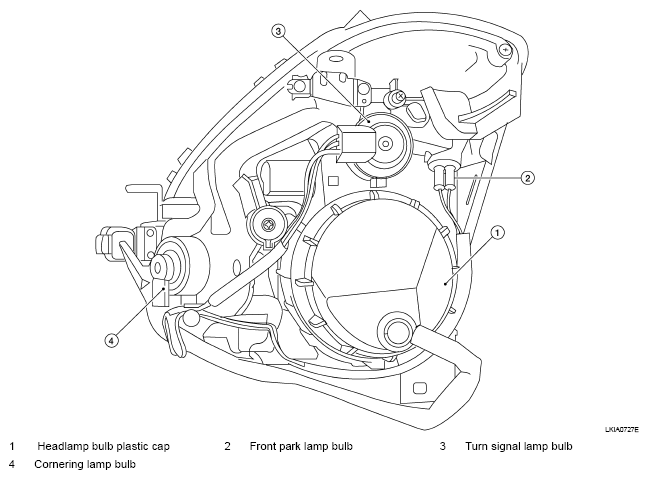 3

2

1

4

LKIA0727E

1 Headlamp bulb plastic cap 2 Front park lamp bulb 3 Turn signal lamp bulb
4 Cornering lamp bulb