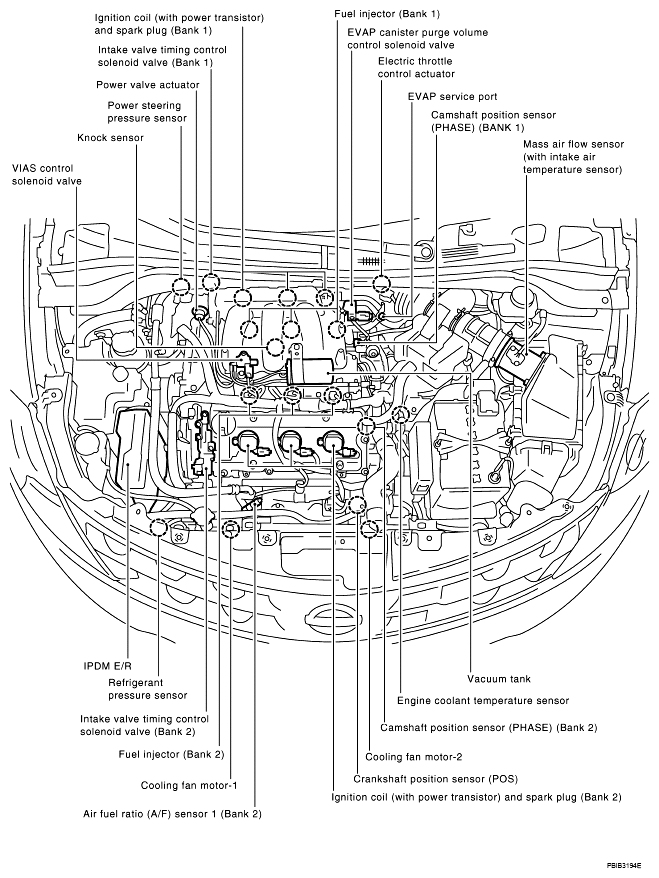 Ignition coil (with power transistor) and spark plug (Bank 1)

Intake valve timing control solenoid valve (Bank 1)

Power valve actuator

Power steering pressure sensor

Knock sensor

VIAS control solenoid valve

Fuel injector (Bank 1)

EVAP canister purge volume control solenoid valve

Electric throttle control actuator

EVAP service port

Camshaft position sensor (PHASE) (BANK 1)

Mass air flow sensor (with intake air temperature sensor)

IPDM E/R

Refrigerant pressure sensor

Intake valve timing control solenoid valve (Bank 2)

Fuel injector (Bank 2)

Cooling fan motor-1

Air fuel ratio (A/F) sensor 1 (Bank 2)

Vacuum tank

Engine coolant temperature sensor

Camshaft position sensor (PHASE) (Bank 2)

Cooling fan motor-2

Crankshaft position sensor (POS)

Ignition coil (with power transistor) and spark plug (Bank 2)

PBIB3194E