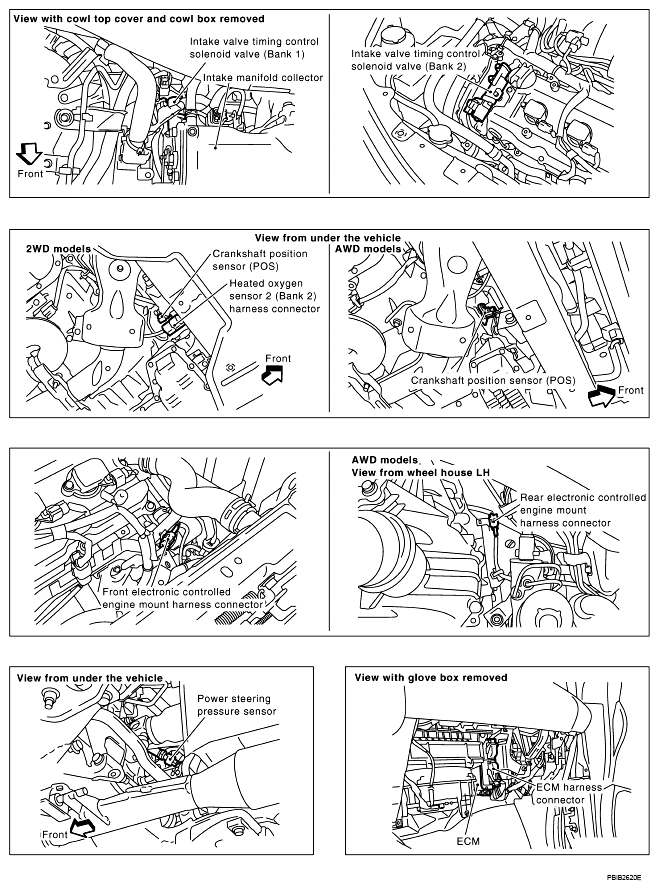 View with cowl top cover and cowl box removed

Intake valve timing control solenoid valve (Bank 1)

Intake manifold collector

Front

Intake valve timing control solenoid valve (Bank 2)

View from under the vehicle

2WD models

Crankshaft position sensor (POS)

Heated oxygen sensor 2 (Bank 2) harness connector

Front

AWD models

Crankshaft position sensor (POS)

Front

Front electronic controlled engine mount harness connector

AWD models
View from wheel house LH

Rear electronic controlled engine mount harness connector

View from under the vehicle

Power steering pressure sensor

Front

View with glove box removed

ECM harness connector

ECM

PBIB2620E