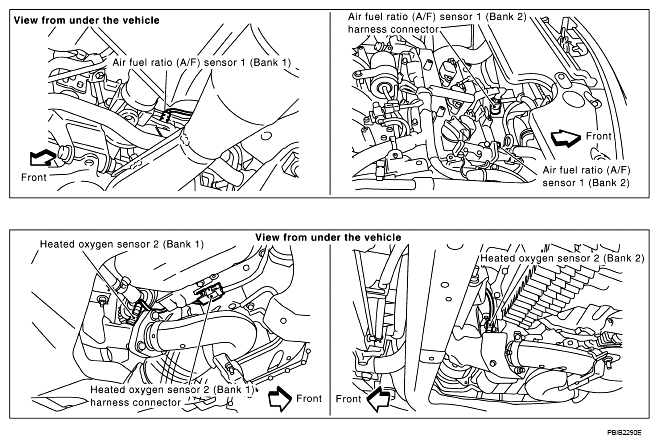 View from under the vehicle

Air fuel ratio (A/F) sensor 1 (Bank 1)

Front

Air fuel ratio (A/F) sensor 1 (Bank 2) harness connector

Front

Air fuel ratio (A/F) sensor 1 (Bank 2)

View from under the vehicle

Heated oxygen sensor 2 (Bank 1)

Heated oxygen sensor 2 (Bank 1) harness connector

Front

Heated oxygen sensor 2 (Bank 2)

Front

PBIB2290E