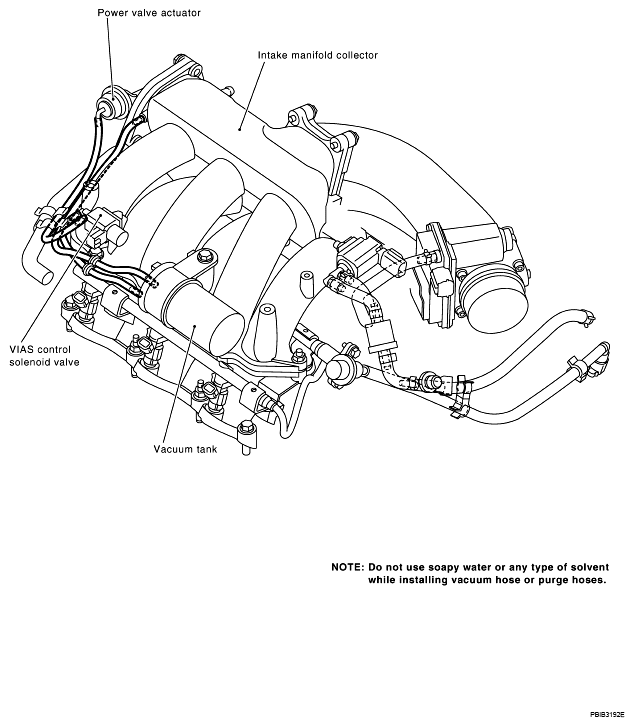 Power valve actuator

Intake manifold collector

VIAS control solenoid valve

Vacuum tank

NOTE: Do not use soapy water or any type of solvent while installing vacuum hose or purge hoses.

PBIB3192E