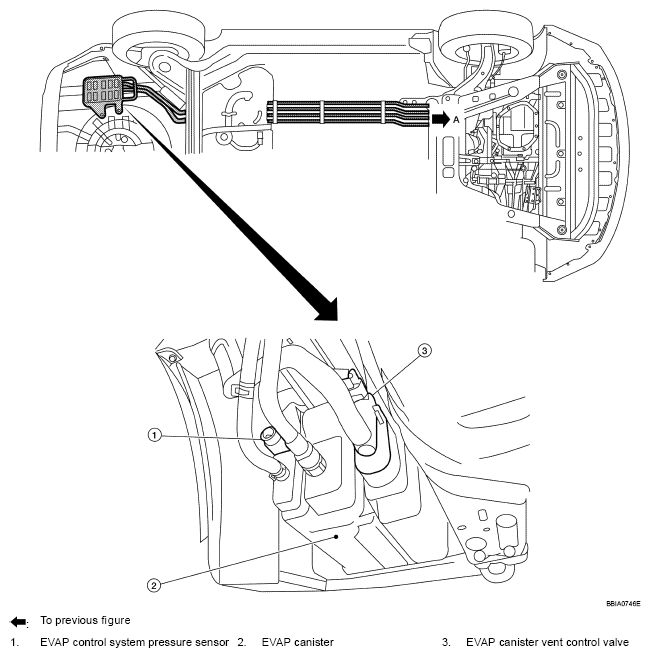 A

3

1

2

BBIA0746E

: To previous figure

1. EVAP control system pressure sensor 2. EVAP canister 3. EVAP canister vent control valve