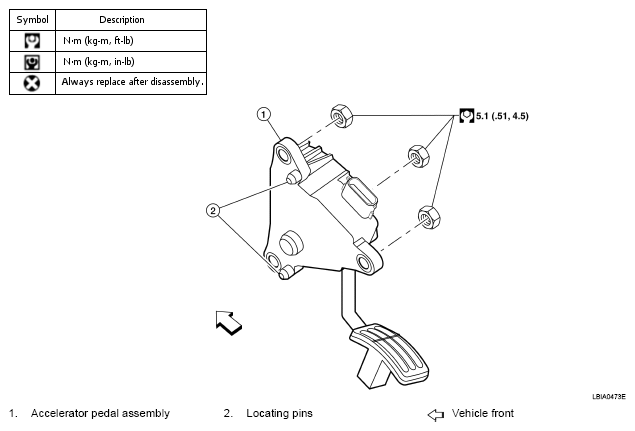 | Symbol | Description |
|---|---|
|  | N·m (kg-m, ft-lb) |
|  | N·m (kg-m, in-lb) |
|  | Always replace after disassembly. |

1

5.1 (.51, 4.5)

2

LBIA0473E

1. Accelerator pedal assembly
2. Locating pins
Vehicle front