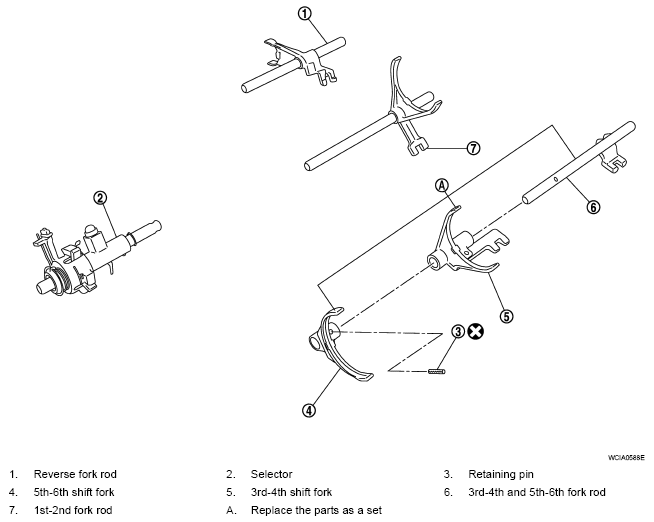 1
7
2
A
6
5
3
4

WCIA0588E

1. Reverse fork rod
2. Selector
3. Retaining pin
4. 5th-6th shift fork
5. 3rd-4th shift fork
6. 3rd-4th and 5th-6th fork rod
7. 1st-2nd fork rod
A. Replace the parts as a set