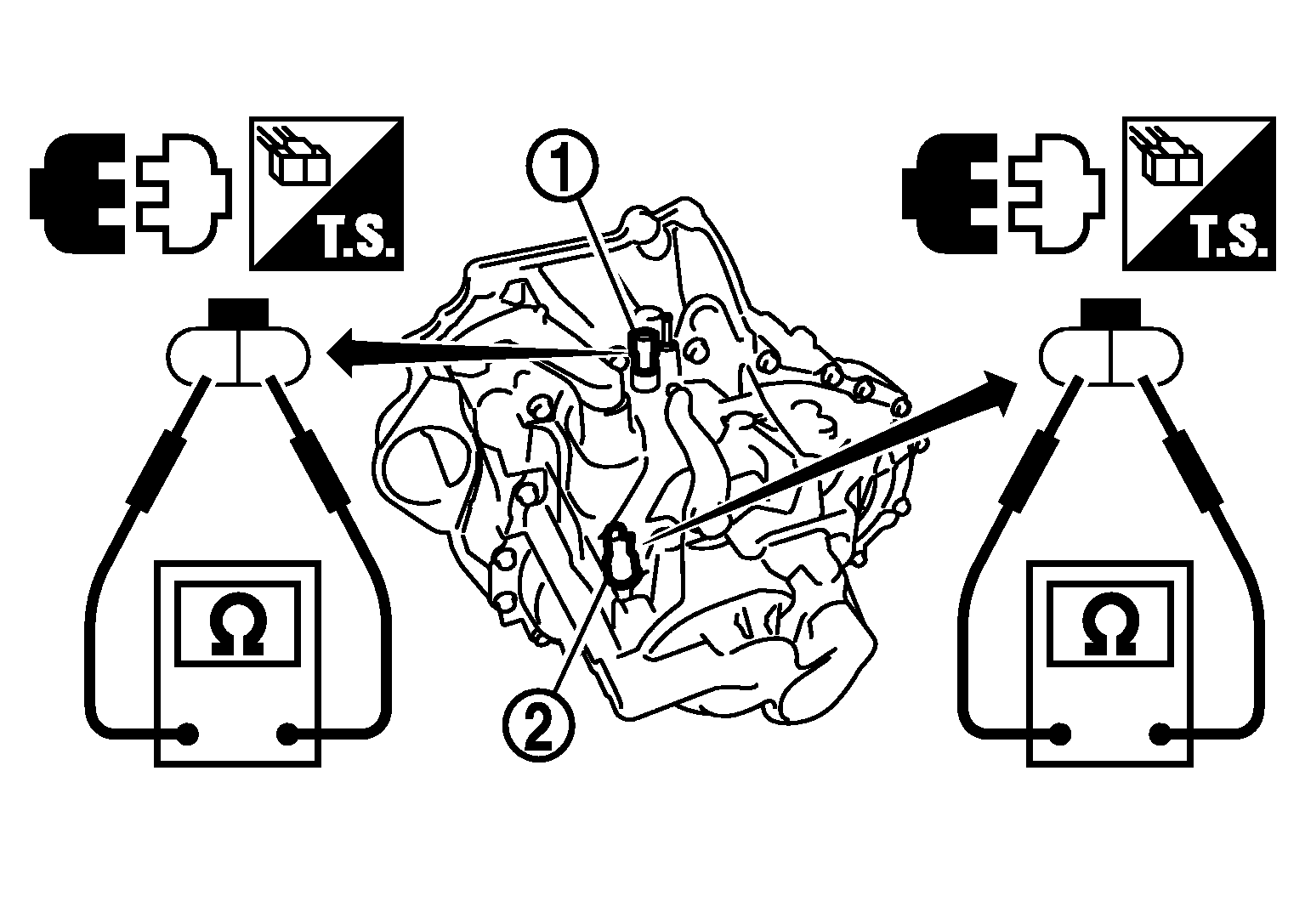 T.S.

1

T.S.

Ω

2

Ω