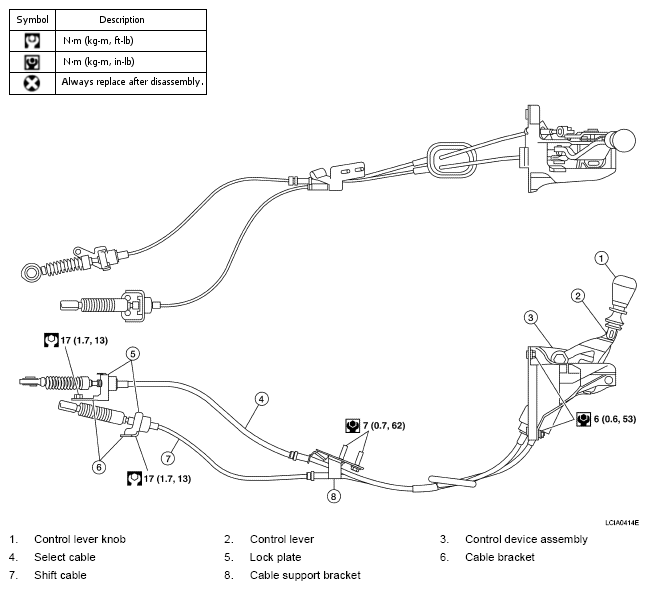 | Symbol | Description |
|---|---|
|  | N·m (kg-m, ft-lb) |
|  | N·m (kg-m, in-lb) |
|  | Always replace after disassembly. |

1

2

3

17 (1.7, 13)

5

4

7 (0.7, 62)

6 (0.6, 53)

6

7

17 (1.7, 13)

8

LCIA0414E

1. Control lever knob
2. Control lever
3. Control device assembly
4. Select cable
5. Lock plate
6. Cable bracket
7. Shift cable
8. Cable support bracket