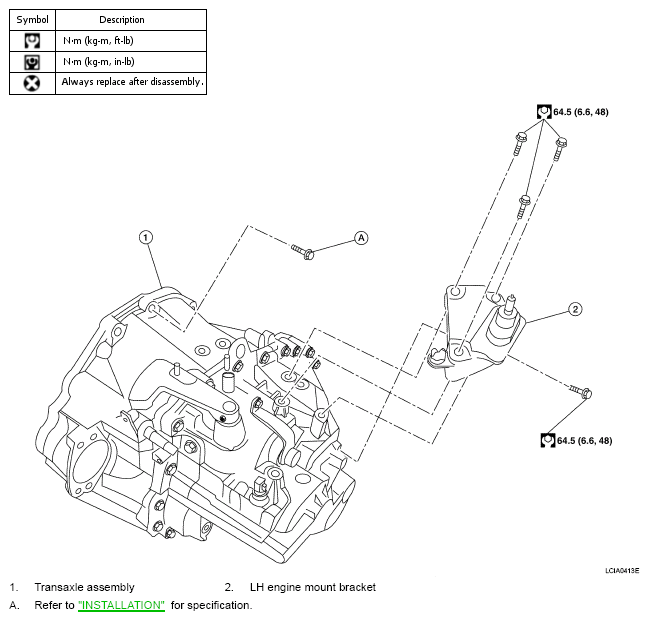 | Symbol | Description |
|---|---|
| | N·m (kg-m, ft-lb) |
| | N·m (kg-m, in-lb) |
| | Always replace after disassembly. |

64.5 (6.6, 48)

1

A

2

64.5 (6.6, 48)

LCIA0413E

1. Transaxle assembly 2. LH engine mount bracket

A. Refer to "INSTALLATION" for specification.