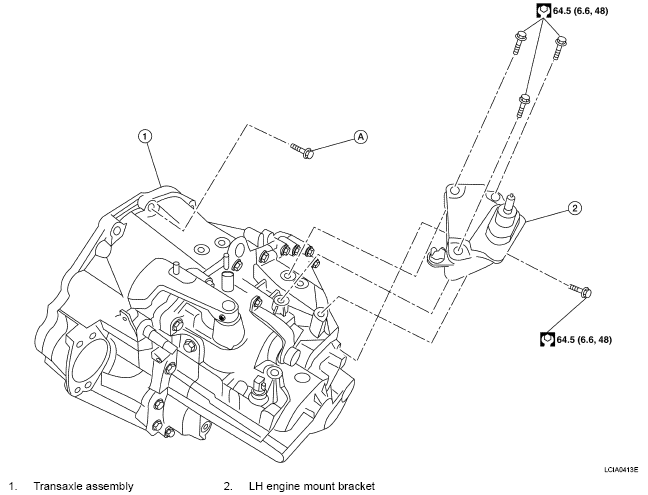 64.5 (6.6, 48)

1

A

2

64.5 (6.6, 48)

LCIA0413E

1. Transaxle assembly
2. LH engine mount bracket