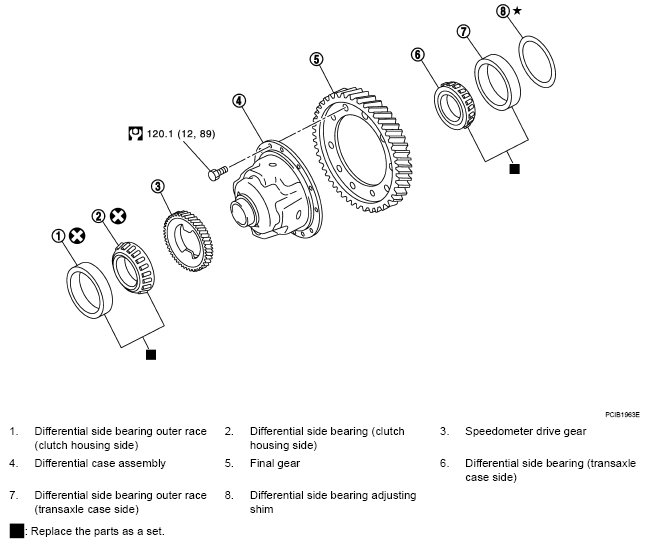 8 ★

7

6

5

4

120.1 (12, 89)

3

2

1

PCIB1963E

1. Differential side bearing outer race (clutch housing side)
2. Differential side bearing (clutch housing side)
3. Speedometer drive gear
4. Differential case assembly
5. Final gear
6. Differential side bearing (transaxle case side)
7. Differential side bearing outer race (transaxle case side)
8. Differential side bearing adjusting shim

■: Replace the parts as a set.