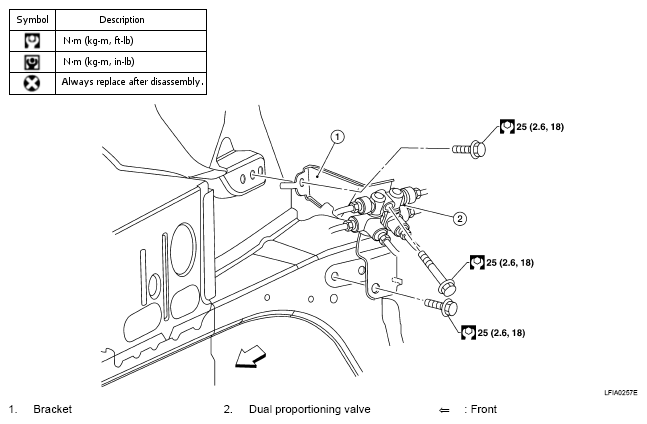 | Symbol | Description |
|---|---|
|  | N·m (kg-m, ft-lb) |
|  | N·m (kg-m, in-lb) |
|  | Always replace after disassembly. |

1

25 (2.6, 18)

2

25 (2.6, 18)

25 (2.6, 18)

LFIA0257E

1. Bracket
2. Dual proportioning valve
⇐ : Front