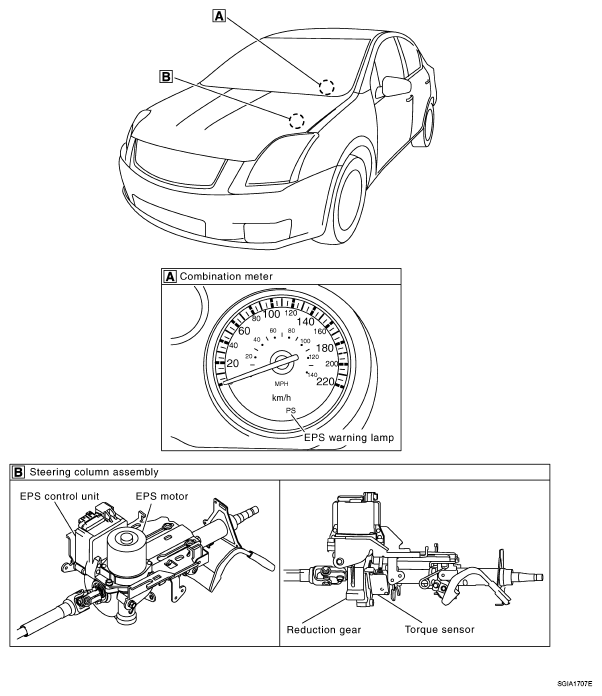 A

B

A Combination meter

20 40 60 80 100 120 140 160 180 200 220

20 40 60 80 100 120 140

MPH

km/h

PS

EPS warning lamp

B Steering column assembly

EPS control unit

EPS motor

Reduction gear

Torque sensor

SGIA1707E