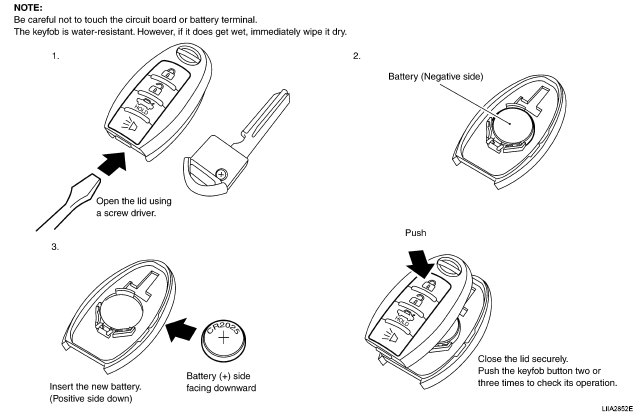 NOTE:
Be careful not to touch the circuit board or battery terminal.
The keyfob is water-resistant. However, if it does get wet, immediately wipe it dry.

1.

HOLD

Open the lid using a screw driver.

2.

Battery (Negative side)

3.

CR2025
+

Insert the new battery. (Positive side down)

Battery (+) side facing downward

Push

HOLD

Close the lid securely.
Push the keyfob button two or three times to check its operation.

LIIA2852E