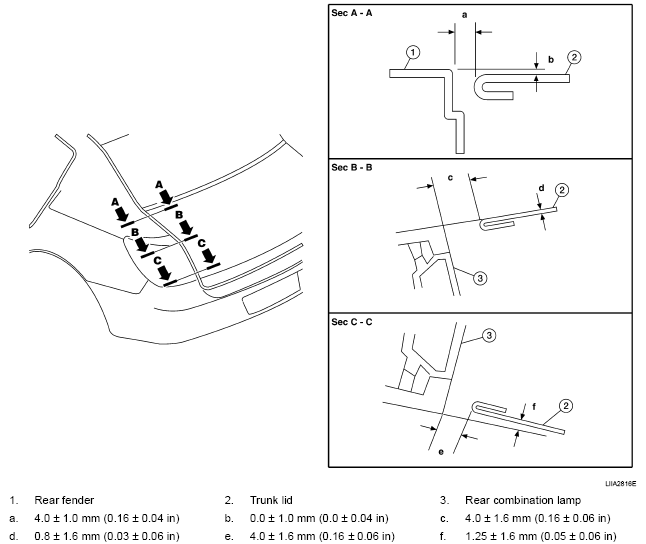 A
A
B
B
C
C

Sec A - A
a
b
1
2

Sec B - B
c
d
2
3

Sec C - C
3
f
2
e

LIIA2816E

1. Rear fender
2. Trunk lid
3. Rear combination lamp
a. 4.0 ± 1.0 mm (0.16 ± 0.04 in)
b. 0.0 ± 1.0 mm (0.0 ± 0.04 in)
c. 4.0 ± 1.6 mm (0.16 ± 0.06 in)
d. 0.8 ± 1.6 mm (0.03 ± 0.06 in)
e. 4.0 ± 1.6 mm (0.16 ± 0.06 in)
f. 1.25 ± 1.6 mm (0.05 ± 0.06 in)