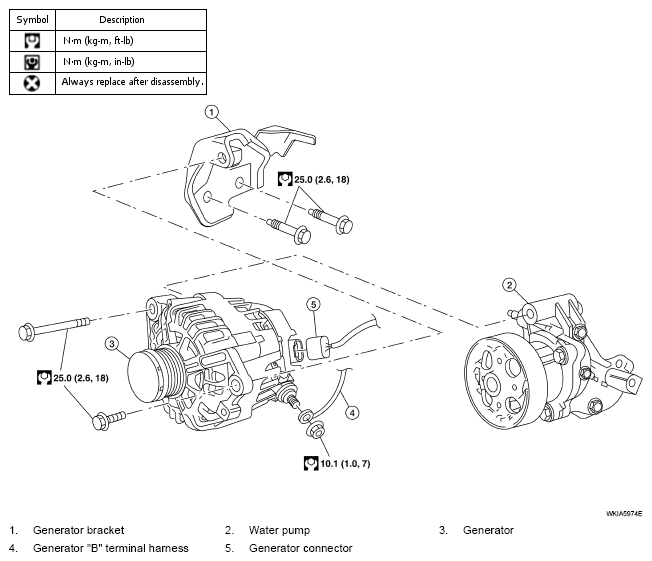 | Symbol | Description |
|---|---|
|  | N·m (kg-m, ft-lb) |
|  | N·m (kg-m, in-lb) |
|  | Always replace after disassembly. |

1

25.0 (2.6, 18)

2

5

3

25.0 (2.6, 18)

4

10.1 (1.0, 7)

WKIA5974E

1. Generator bracket
2. Water pump
3. Generator
4. Generator "B" terminal harness
5. Generator connector