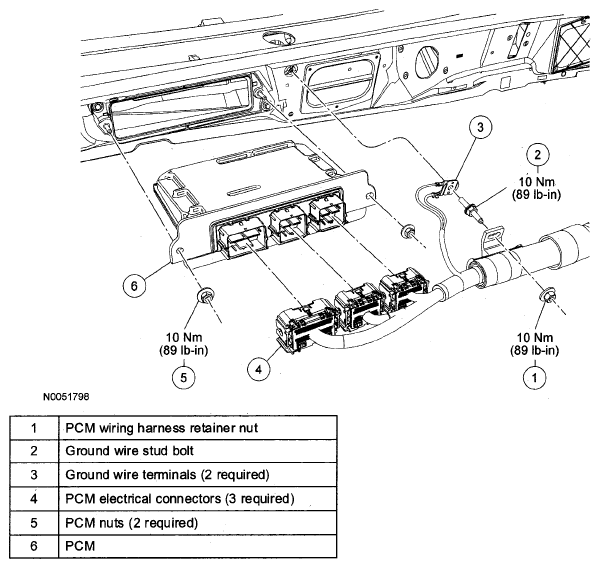 3

2

10 Nm
(89 lb-in)

6

10 Nm
(89 lb-in)

5

4

10 Nm
(89 lb-in)

1

N0051798

| 1 | PCM wiring harness retainer nut |
|---|---|
| 2 | Ground wire stud bolt |
| 3 | Ground wire terminals (2 required) |
| 4 | PCM electrical connectors (3 required) |
| 5 | PCM nuts (2 required) |
| 6 | PCM |