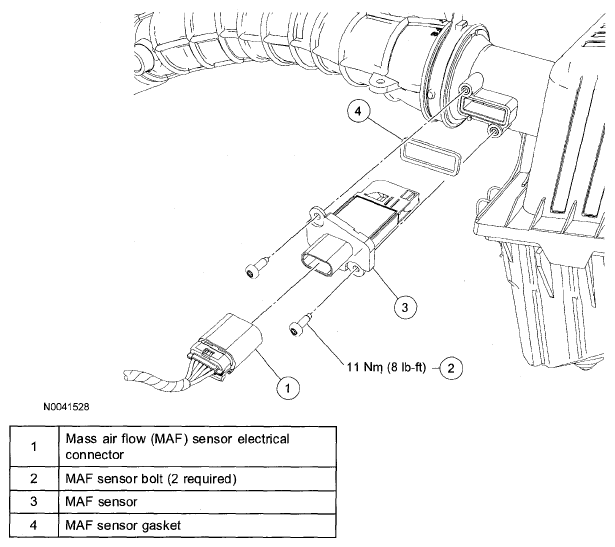 4

3

11 Nm (8 lb-ft) 2

1

N0041528

| 1 | Mass air flow (MAF) sensor electrical connector |
|---|---|
| 2 | MAF sensor bolt (2 required) |
| 3 | MAF sensor |
| 4 | MAF sensor gasket |