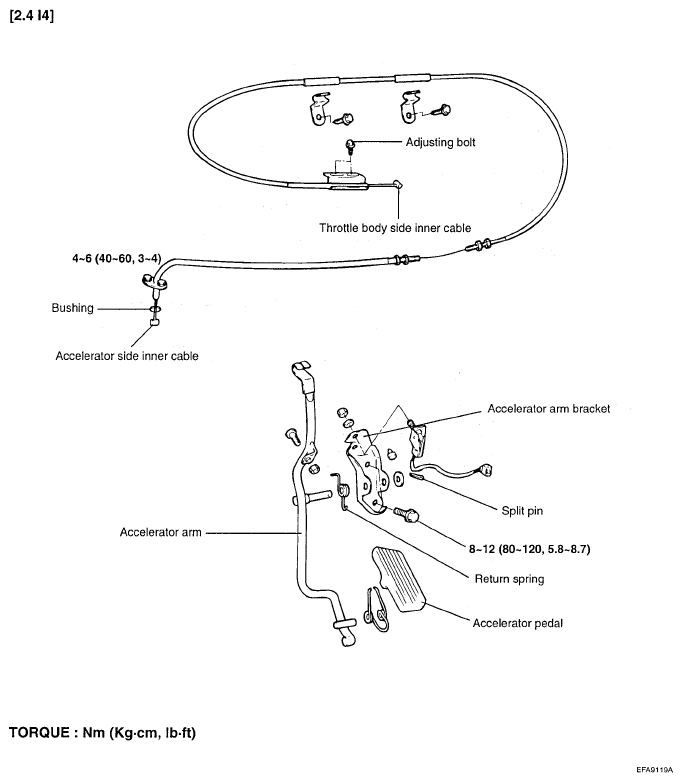 [2.4 I4]

Adjusting bolt

Throttle body side inner cable

4~6 (40~60, 3~4)

Bushing

Accelerator side inner cable

Accelerator arm bracket

Split pin

Accelerator arm

8~12 (80~120, 5.8~8.7)

Return spring

Accelerator pedal

TORQUE : Nm (Kg·cm, lb·ft)

EFA9119A