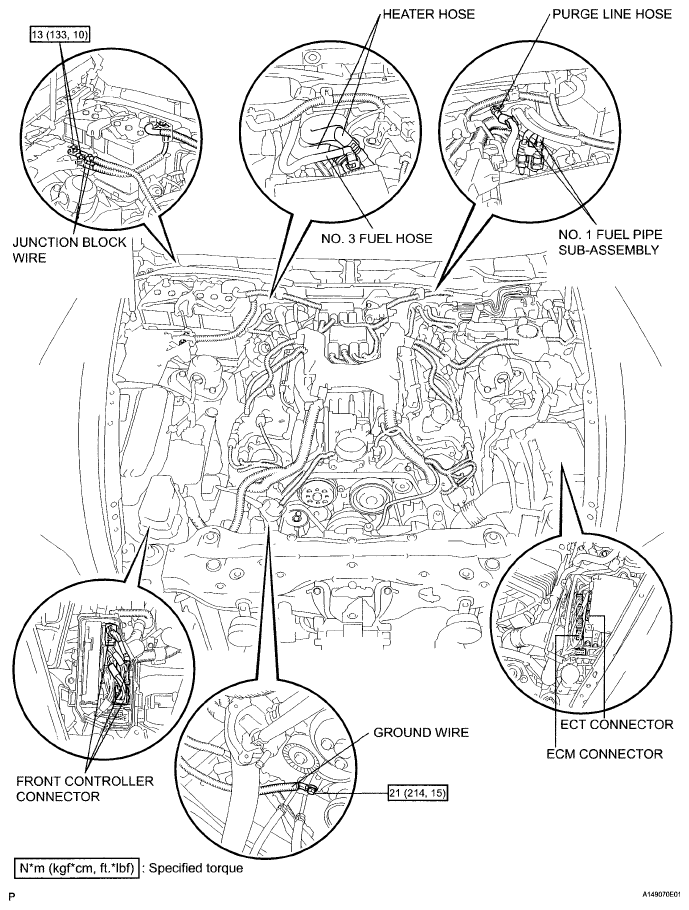 13 (133, 10)

HEATER HOSE

PURGE LINE HOSE

JUNCTION BLOCK WIRE

NO. 3 FUEL HOSE

NO. 1 FUEL PIPE SUB-ASSEMBLY

ECT CONNECTOR

ECM CONNECTOR

GROUND WIRE

FRONT CONTROLLER CONNECTOR

21 (214, 15)

N*m (kgf*cm, ft.*lbf) : Specified torque

P

A149070E01