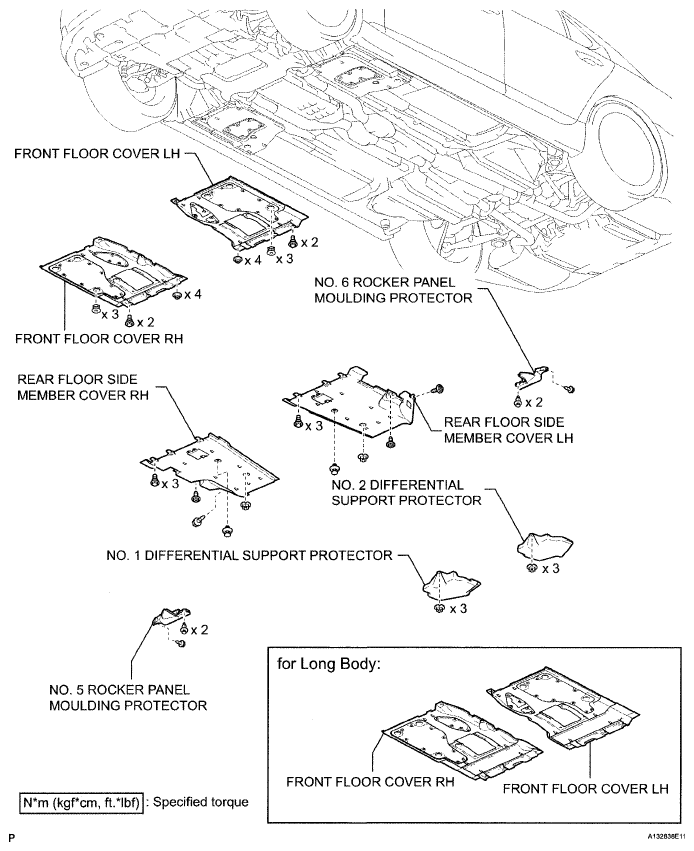 FRONT FLOOR COVER LH

x 2
x 4
x 3

x 4
x 3
x 2

FRONT FLOOR COVER RH

NO. 6 ROCKER PANEL MOULDING PROTECTOR

x 2

REAR FLOOR SIDE MEMBER COVER RH

x 3

REAR FLOOR SIDE MEMBER COVER LH

x 3

NO. 2 DIFFERENTIAL SUPPORT PROTECTOR

x 3

NO. 1 DIFFERENTIAL SUPPORT PROTECTOR

x 3

x 2

NO. 5 ROCKER PANEL MOULDING PROTECTOR

for Long Body:

FRONT FLOOR COVER RH

FRONT FLOOR COVER LH

N*m (kgf*cm, ft.*lbf) : Specified torque

P

A132838E11