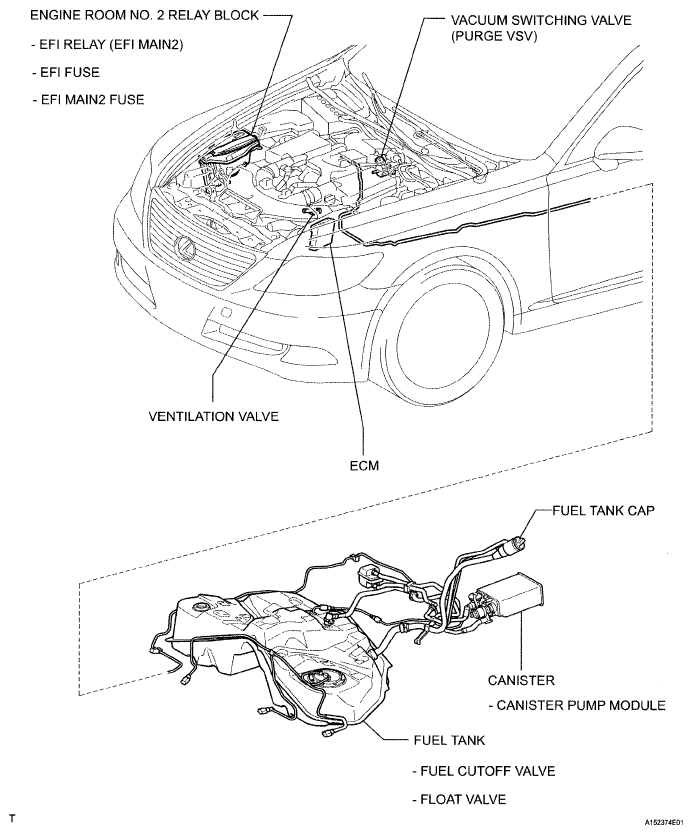 ENGINE ROOM NO. 2 RELAY BLOCK

- EFI RELAY (EFI MAIN2)

- EFI FUSE

- EFI MAIN2 FUSE

VACUUM SWITCHING VALVE (PURGE VSV)

VENTILATION VALVE

ECM

FUEL TANK CAP

CANISTER

- CANISTER PUMP MODULE

FUEL TANK

- FUEL CUTOFF VALVE

- FLOAT VALVE

T

A152374E01