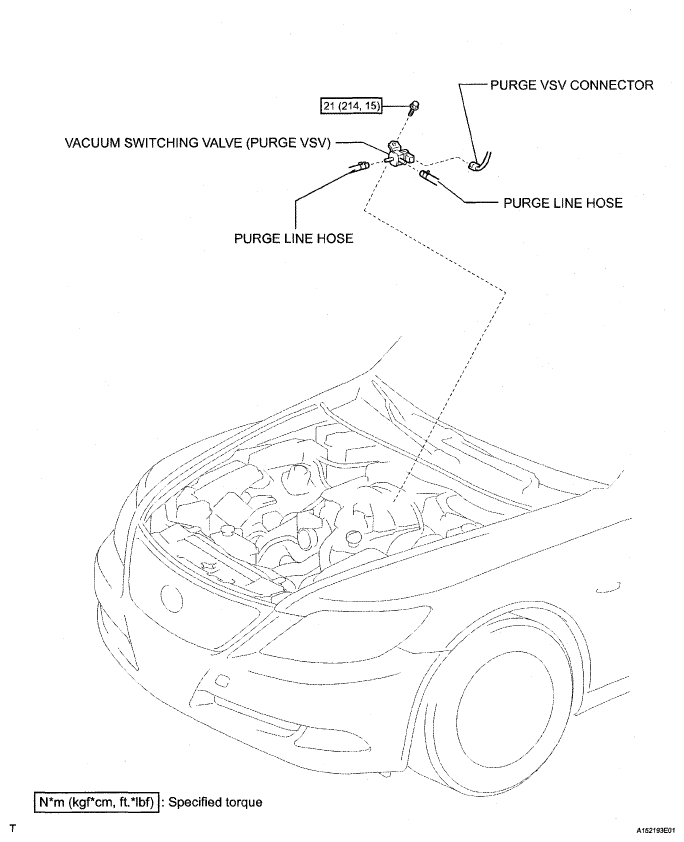 PURGE VSV CONNECTOR

21 (214, 15)

VACUUM SWITCHING VALVE (PURGE VSV)

PURGE LINE HOSE

PURGE LINE HOSE

N*m (kgf*cm, ft.*lbf) : Specified torque

T

A152193E01