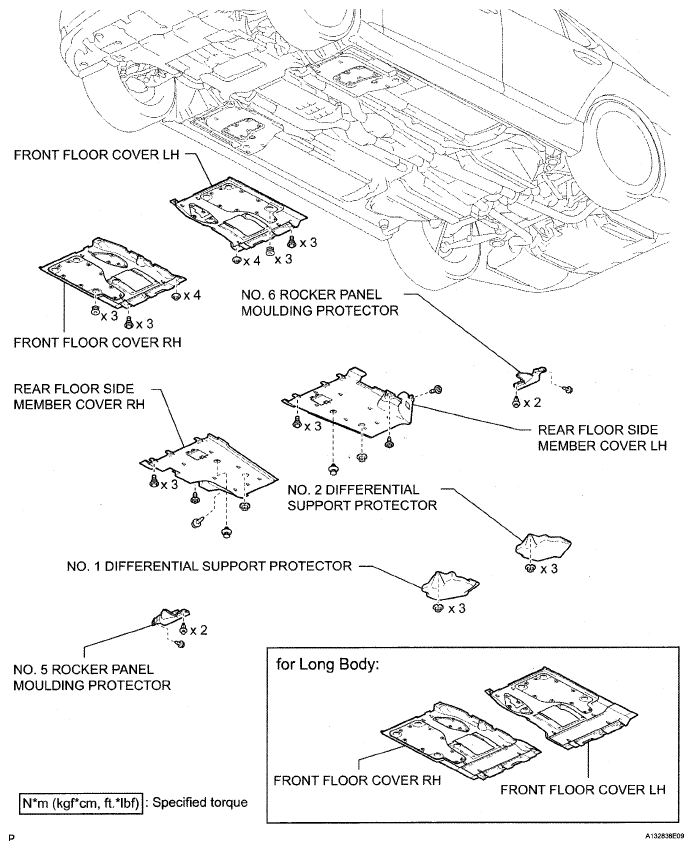 FRONT FLOOR COVER LH

x 3

x 4

x 3

x 4

x 3

x 3

FRONT FLOOR COVER RH

NO. 6 ROCKER PANEL MOULDING PROTECTOR

x 2

REAR FLOOR SIDE MEMBER COVER RH

x 3

REAR FLOOR SIDE MEMBER COVER LH

x 3

NO. 2 DIFFERENTIAL SUPPORT PROTECTOR

x 3

NO. 1 DIFFERENTIAL SUPPORT PROTECTOR

x 3

x 2

NO. 5 ROCKER PANEL MOULDING PROTECTOR

for Long Body:

FRONT FLOOR COVER RH

FRONT FLOOR COVER LH

N*m (kgf*cm, ft.*lbf) : Specified torque

P

A132838E09