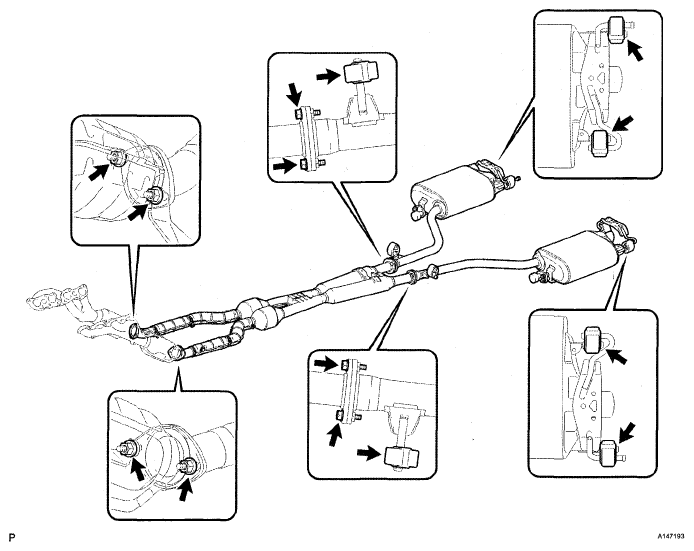 P

A147193