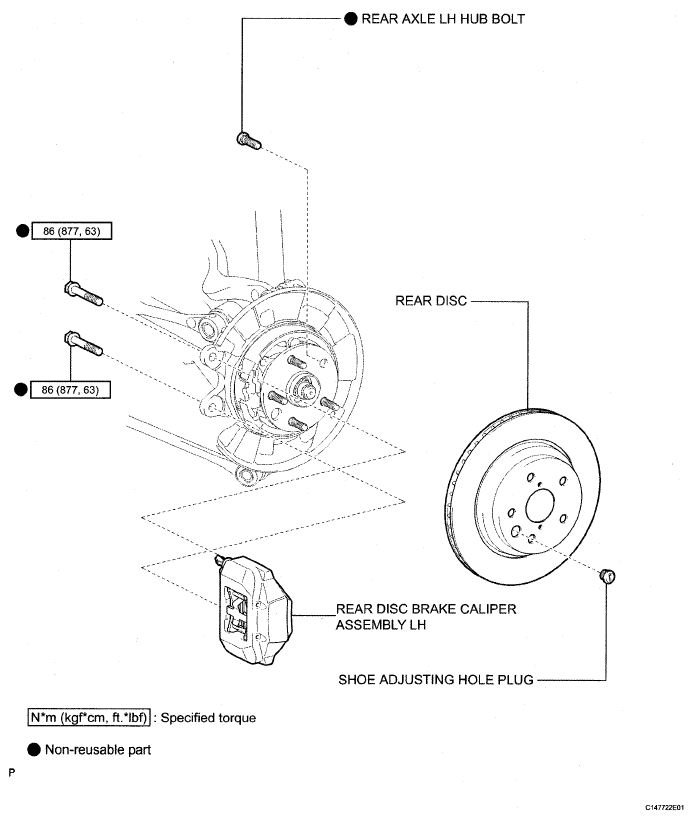 ● REAR AXLE LH HUB BOLT

● 86 (877, 63)

● 86 (877, 63)

REAR DISC

REAR DISC BRAKE CALIPER ASSEMBLY LH

SHOE ADJUSTING HOLE PLUG

N*m (kgf*cm, ft.*lbf) : Specified torque

● Non-reusable part

P

C147722E01