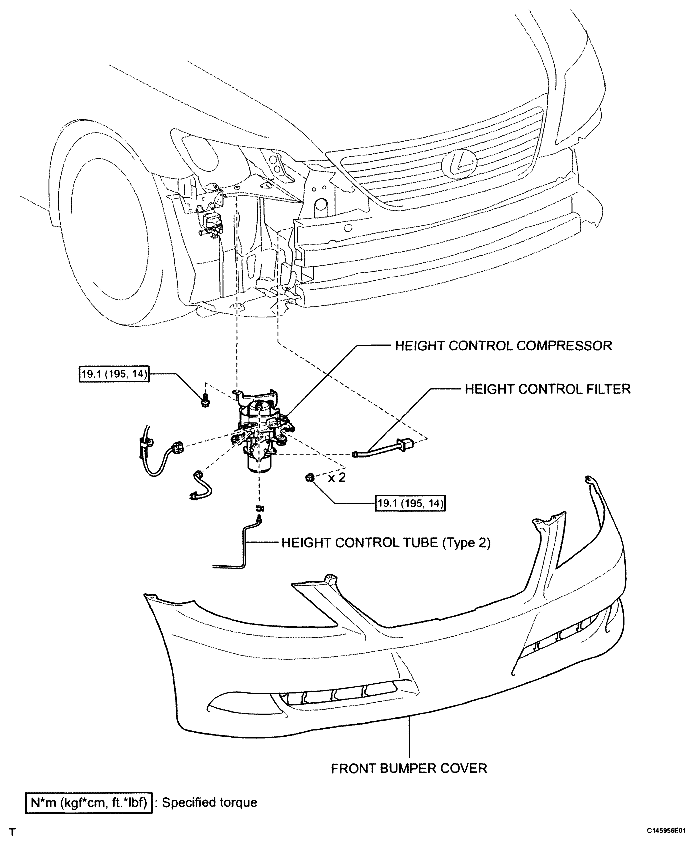 HEIGHT CONTROL COMPRESSOR

19.1 (195, 14)

HEIGHT CONTROL FILTER

x 2

19.1 (195, 14)

HEIGHT CONTROL TUBE (Type 2)

FRONT BUMPER COVER

N*m (kgf*cm, ft.*lbf) : Specified torque

T

C145956E01