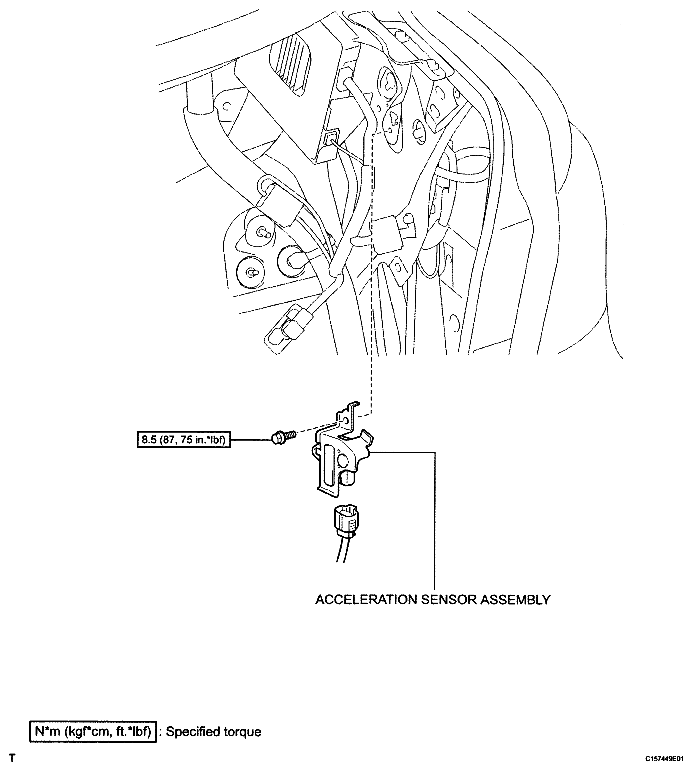 8.5 (87, 75 in.*lbf)

ACCELERATION SENSOR ASSEMBLY

N*m (kgf*cm, ft.*lbf) : Specified torque

T

C157449E01