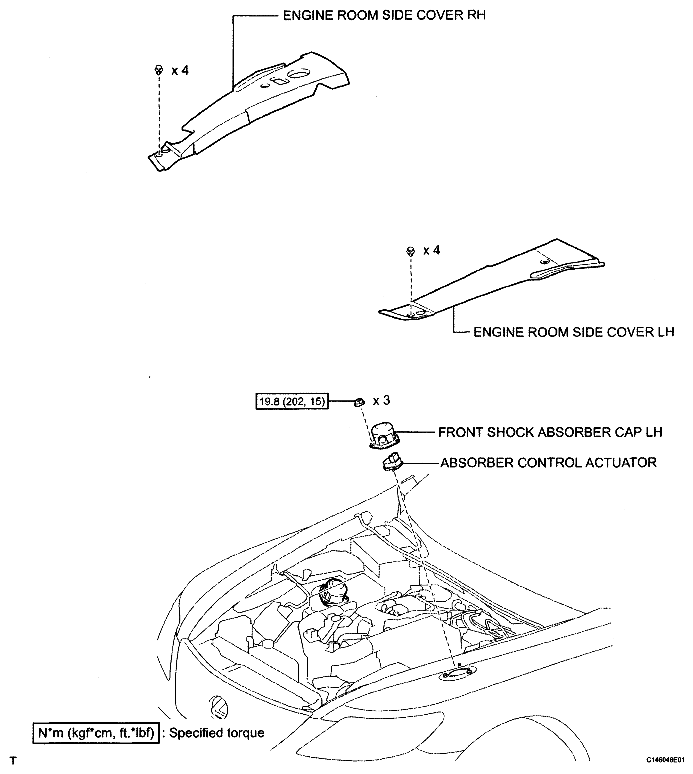 ENGINE ROOM SIDE COVER RH

x 4

x 4

ENGINE ROOM SIDE COVER LH

19.8 (202, 15)

x 3

FRONT SHOCK ABSORBER CAP LH

ABSORBER CONTROL ACTUATOR

N*m (kgf*cm, ft.*lbf) : Specified torque

T

C146048E01