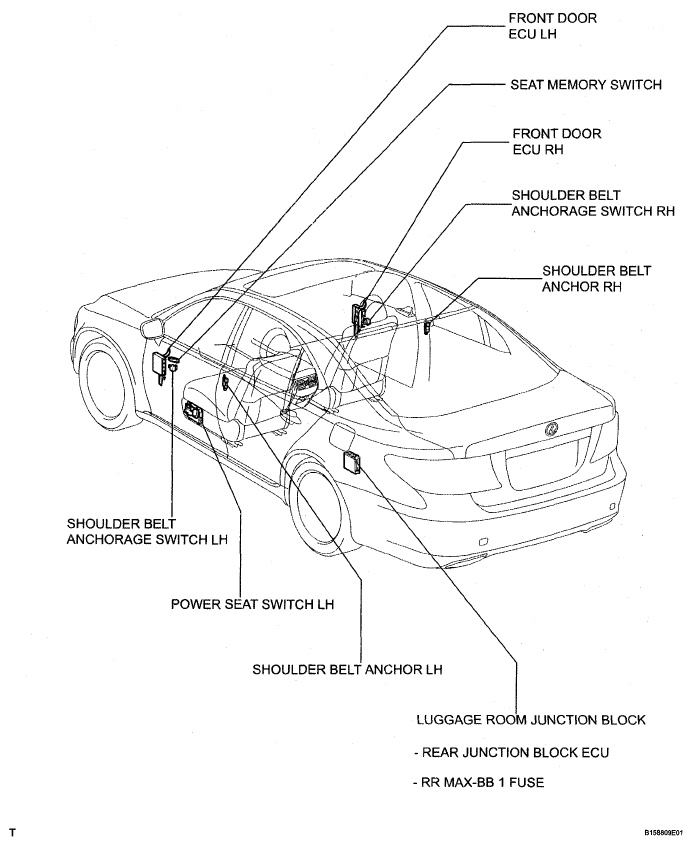 FRONT DOOR
ECU LH

SEAT MEMORY SWITCH

FRONT DOOR
ECU RH

SHOULDER BELT
ANCHORAGE SWITCH RH

SHOULDER BELT
ANCHOR RH

SHOULDER BELT
ANCHORAGE SWITCH LH

POWER SEAT SWITCH LH

SHOULDER BELT ANCHOR LH

LUGGAGE ROOM JUNCTION BLOCK

- REAR JUNCTION BLOCK ECU

- RR MAX-BB 1 FUSE

T

B158809E01