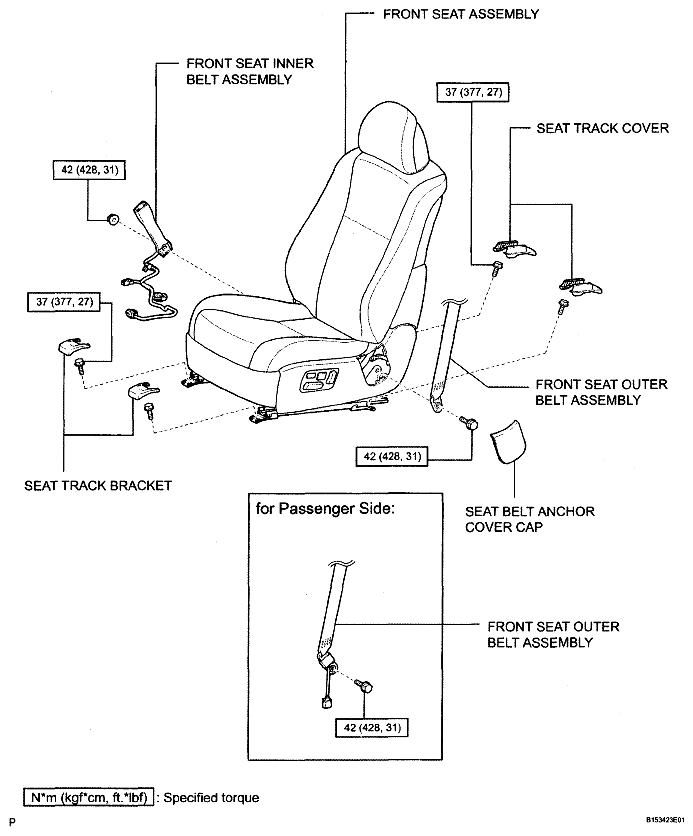 FRONT SEAT ASSEMBLY

FRONT SEAT INNER BELT ASSEMBLY

37 (377, 27)

SEAT TRACK COVER

42 (428, 31)

37 (377, 27)

FRONT SEAT OUTER BELT ASSEMBLY

42 (428, 31)

SEAT TRACK BRACKET

SEAT BELT ANCHOR COVER CAP

for Passenger Side:

FRONT SEAT OUTER BELT ASSEMBLY

42 (428, 31)

N*m (kgf*cm, ft.*lbf) : Specified torque

P

B153423E01