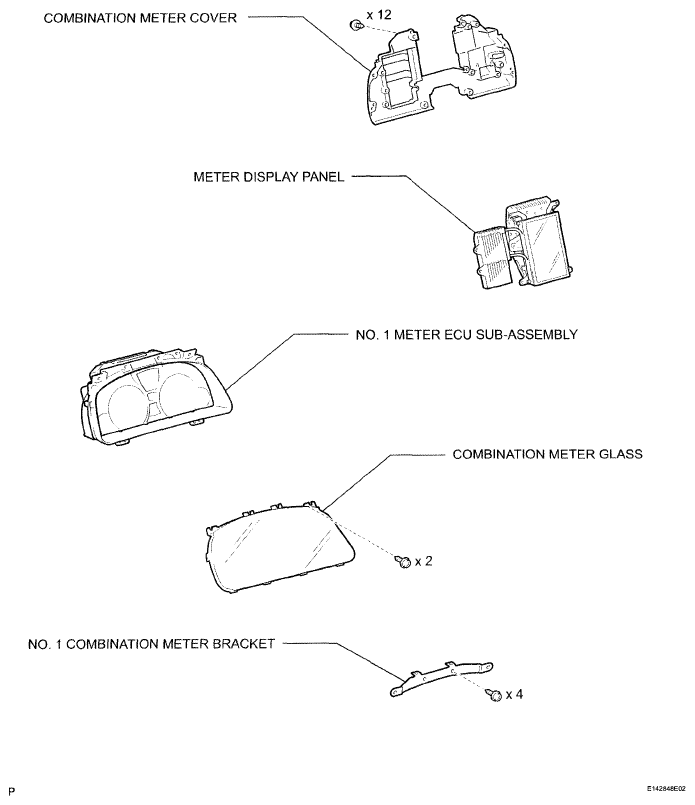 COMBINATION METER COVER

x 12

METER DISPLAY PANEL

NO. 1 METER ECU SUB-ASSEMBLY

COMBINATION METER GLASS

x 2

NO. 1 COMBINATION METER BRACKET

x 4

P

E142848E02