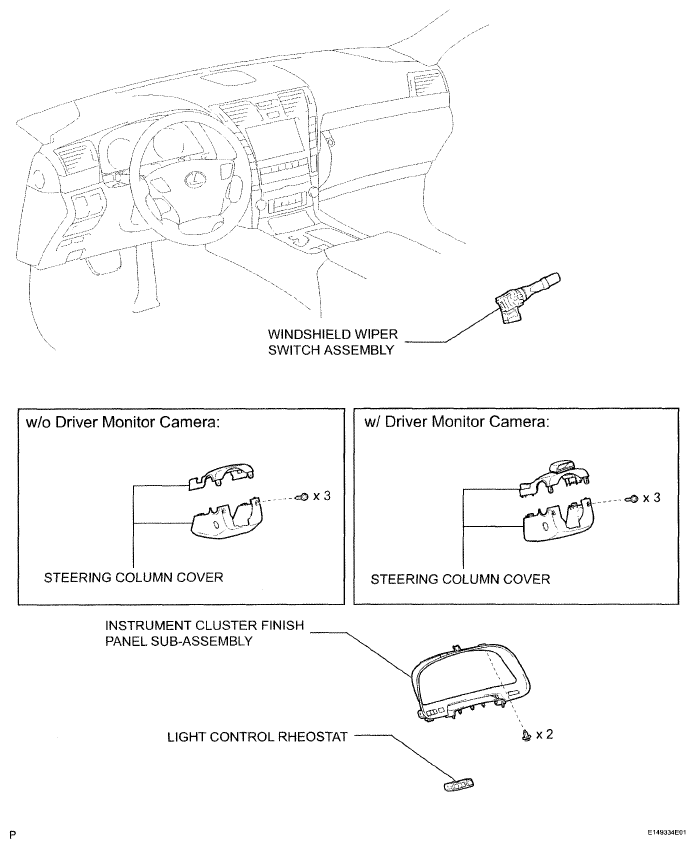 WINDSHIELD WIPER SWITCH ASSEMBLY

w/o Driver Monitor Camera:

x 3

STEERING COLUMN COVER

w/ Driver Monitor Camera:

x 3

STEERING COLUMN COVER

INSTRUMENT CLUSTER FINISH PANEL SUB-ASSEMBLY

x 2

LIGHT CONTROL RHEOSTAT

P

E149334E01